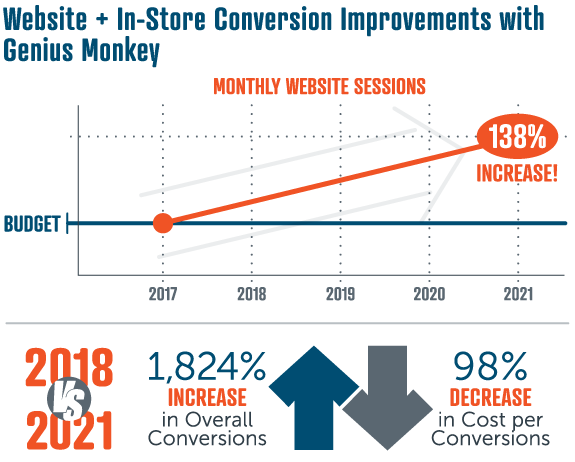 Website + In-Store Conversion Improvements with Genius Monkey

MONTHLY WEBSITE SESSIONS

138% INCREASE!

BUDGET

2017
2018
2019
2020
2021

2018 VS 2021

1,824% INCREASE in Overall Conversions

98% DECREASE in Cost per Conversions