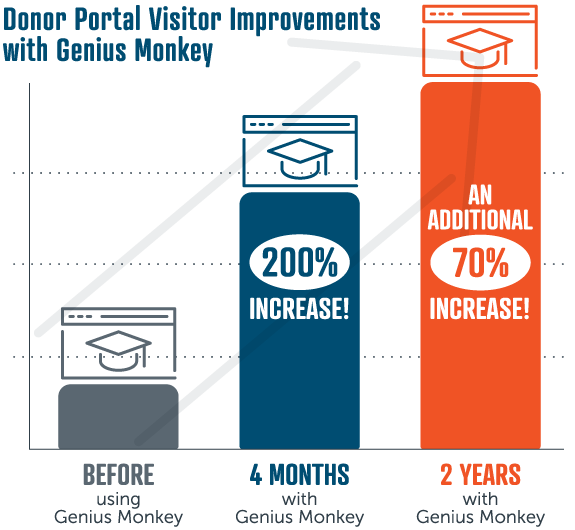 Donor Portal Visitor Improvements with Genius Monkey

200% INCREASE!

AN ADDITIONAL 70% INCREASE!

BEFORE using Genius Monkey

4 MONTHS with Genius Monkey

2 YEARS with Genius Monkey