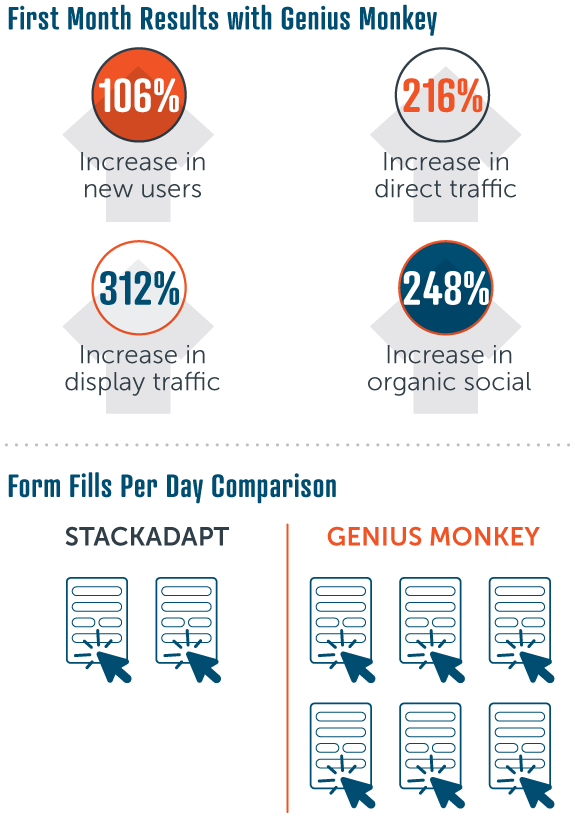 First Month Results with Genius Monkey

106%
Increase in new users

216%
Increase in direct traffic

312%
Increase in display traffic

248%
Increase in organic social

Form Fills Per Day Comparison

STACKADAPT

GENIUS MONKEY