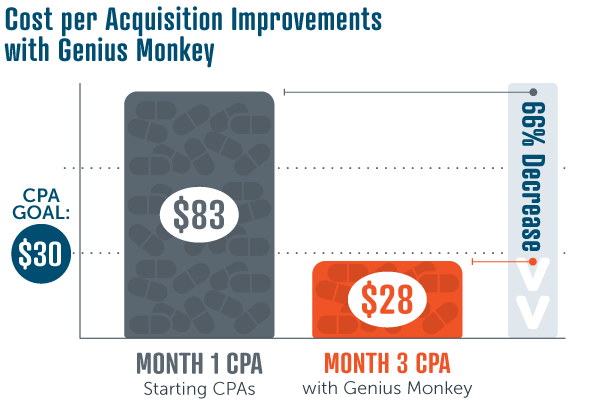 Cost per Acquisition Improvements with Genius Monkey

CPA GOAL:

$30

$83

$28

66% Decrease

MONTH 1 CPA
Starting CPAs

MONTH 3 CPA
with Genius Monkey