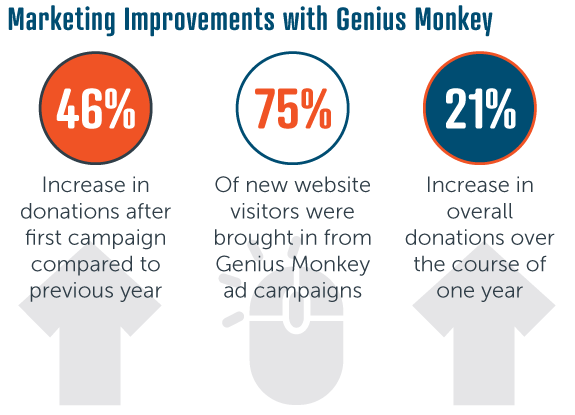 Marketing Improvements with Genius Monkey

46%

Increase in donations after first campaign compared to previous year

75%

Of new website visitors were brought in from Genius Monkey ad campaigns

21%

Increase in overall donations over the course of one year