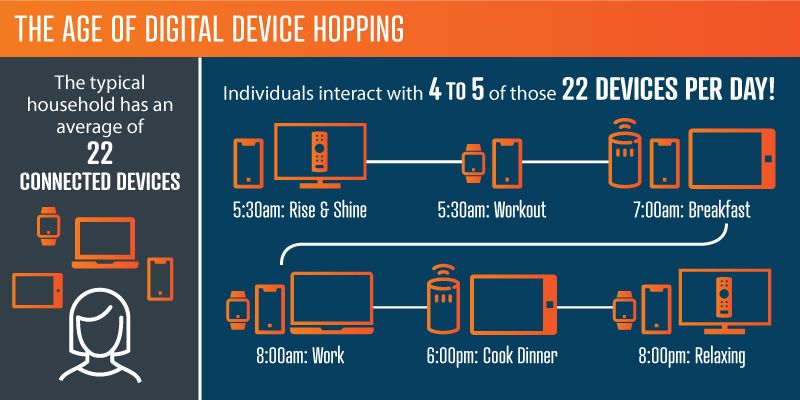 THE AGE OF DIGITAL DEVICE HOPPING

The typical household has an average of
22
CONNECTED DEVICES

Individuals interact with 4 TO 5 of those 22 DEVICES PER DAY!

5:30am: Rise & Shine

5:30am: Workout

7:00am: Breakfast

8:00am: Work

6:00pm: Cook Dinner

8:00pm: Relaxing