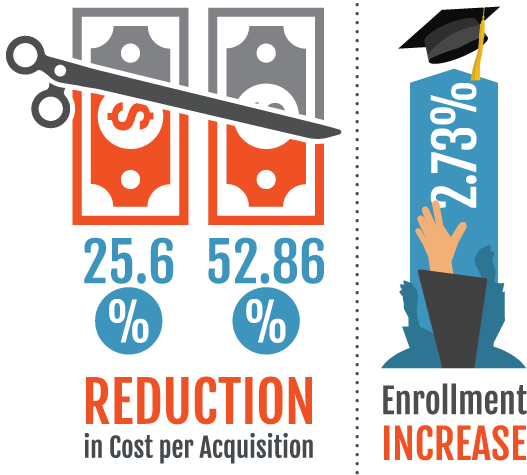 $

25.6
%

52.86
%

REDUCTION
in Cost per Acquisition

2.73%

Enrollment
INCREASE