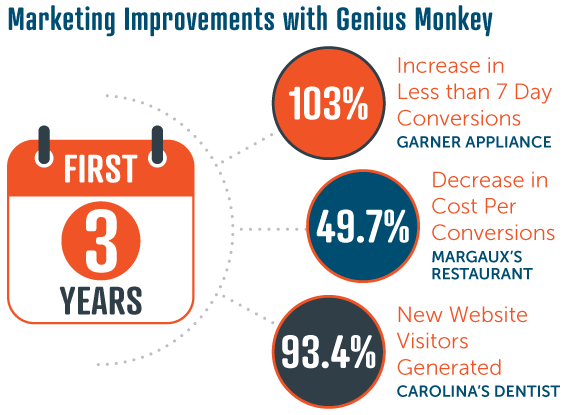 Marketing Improvements with Genius Monkey

FIRST
3
YEARS

103%
Increase in Less than 7 Day Conversions
GARNER APPLIANCE

49.7%
Decrease in Cost Per Conversions
MARGAUX'S RESTAURANT

93.4%
New Website Visitors Generated
CAROLINA'S DENTIST